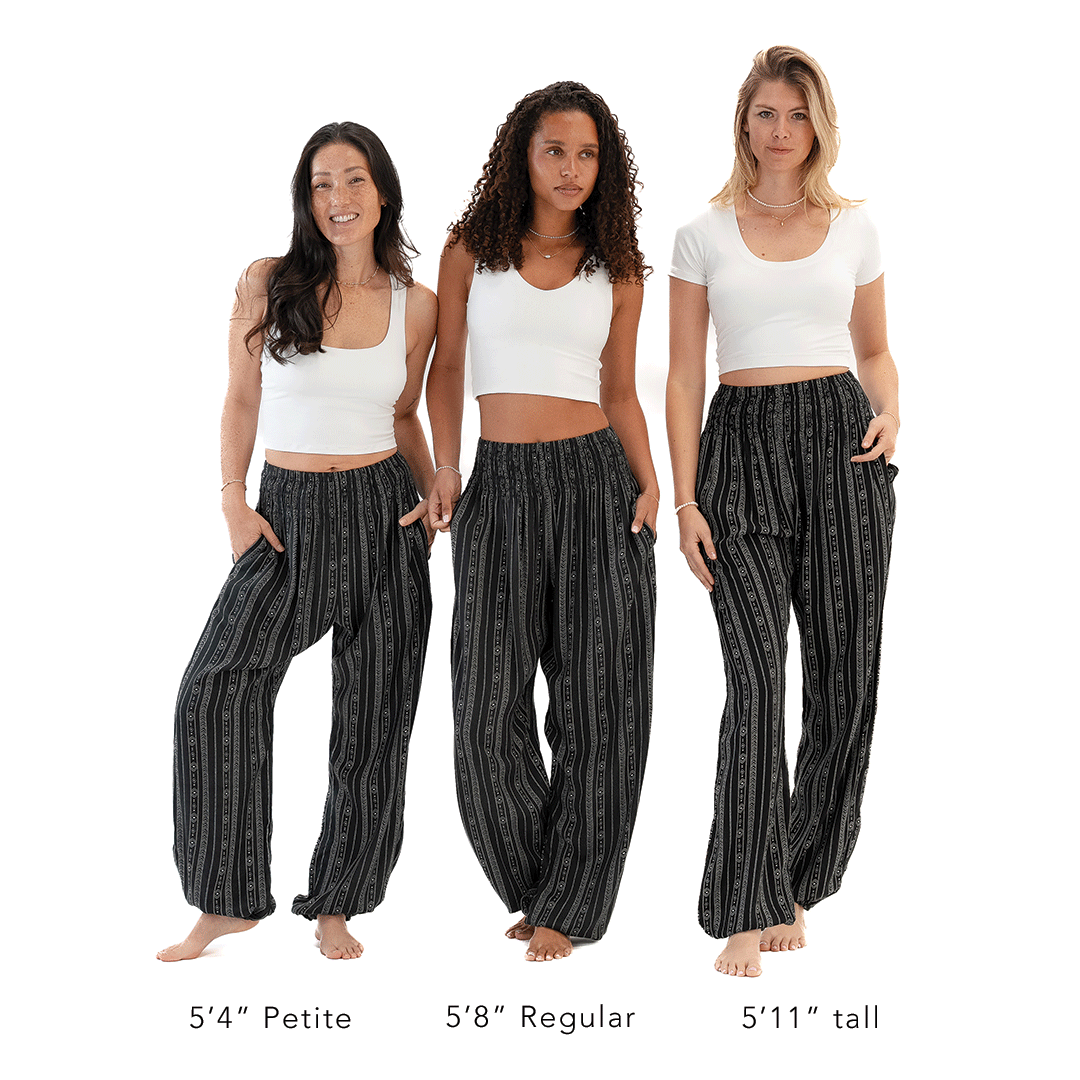 5′4″ Petite

5′8″ Regular

5′11″ tall