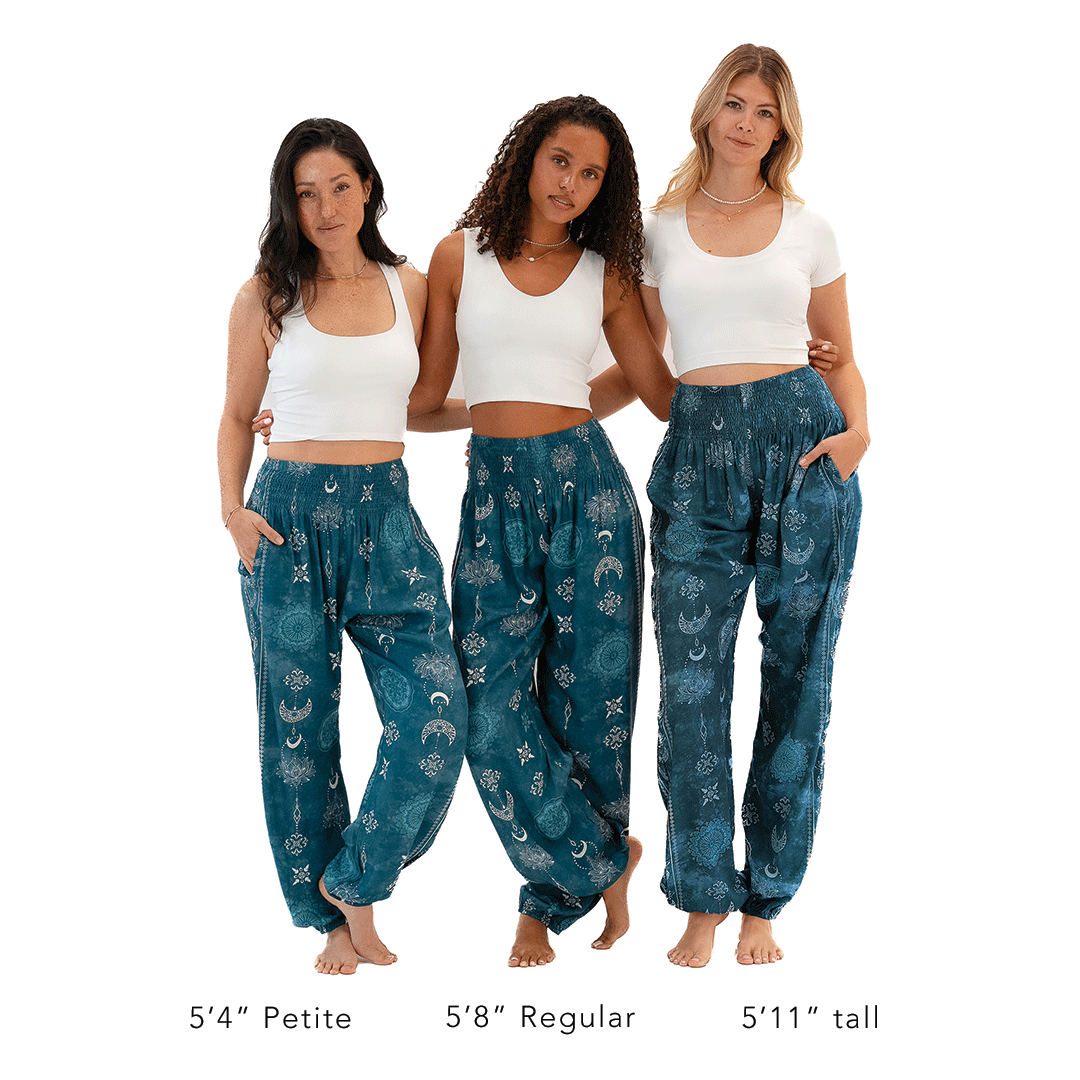 5′4″ Petite 5′8″ Regular 5′11″ tall