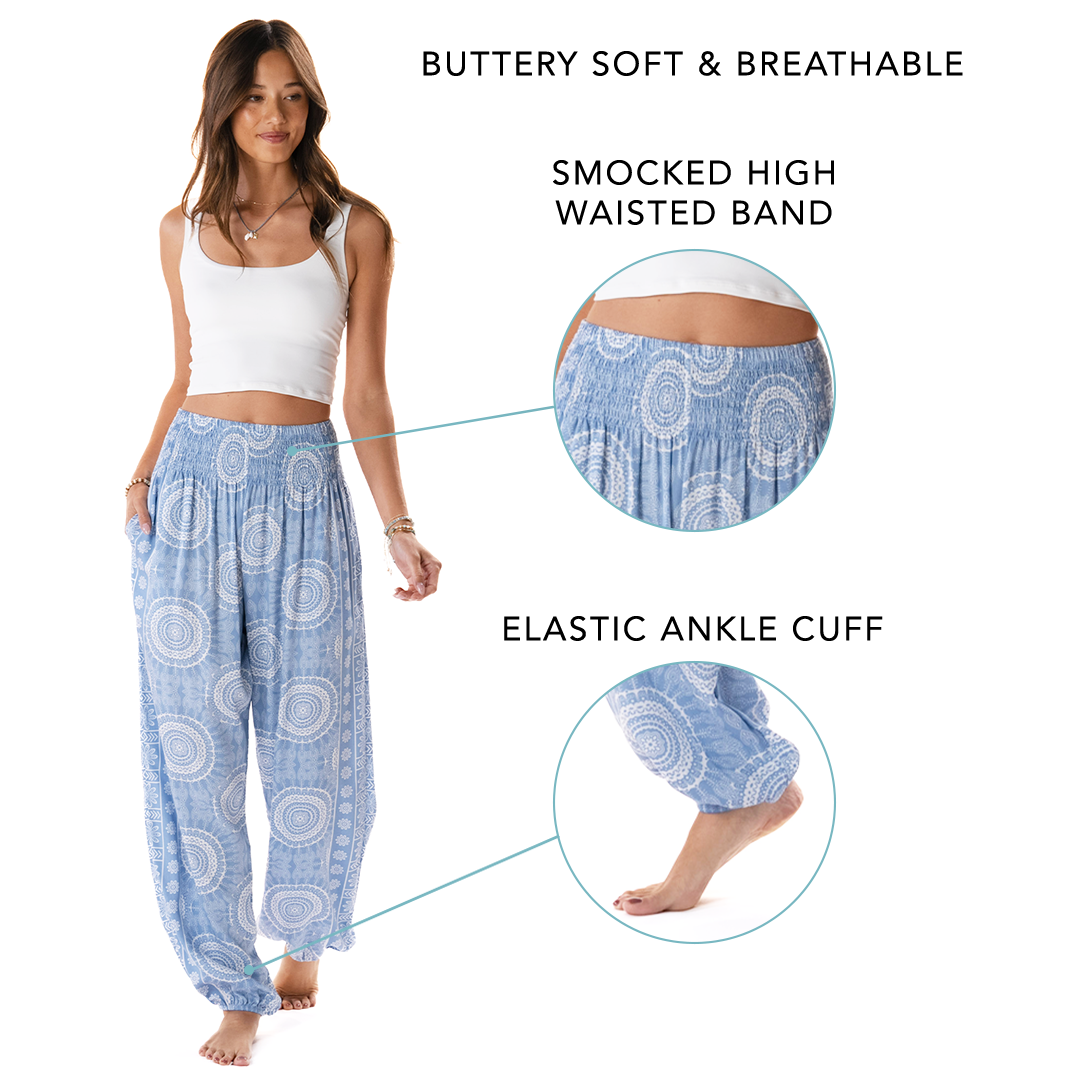 BUTTERY SOFT & BREATHABLE

SMOCKED HIGH WAISTED BAND

ELASTIC ANKLE CUFF